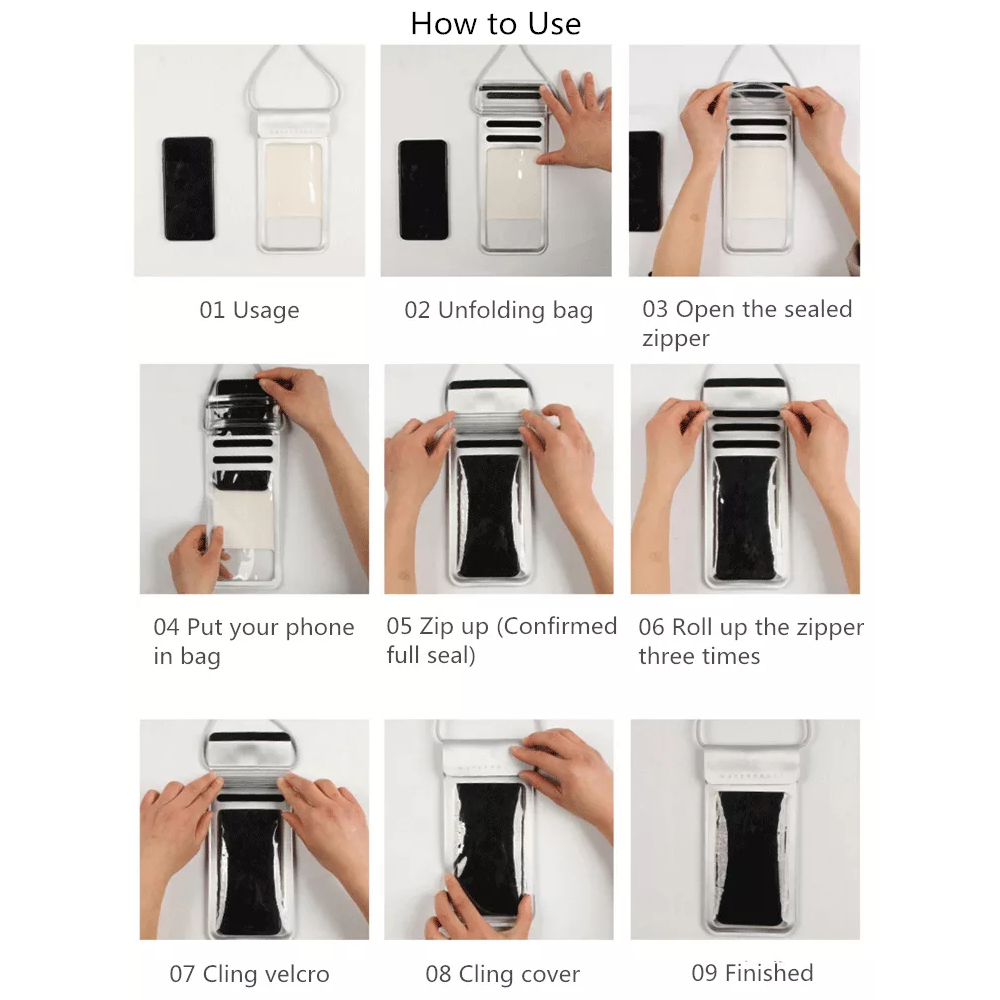 How to Use

01 Usage

02 Unfolding bag

03 Open the sealed zipper

04 Put your phone in bag

05 Zip up (Confirmed full seal)

06 Roll up the zipper three times

07 Cling velcro

08 Cling cover

09 Finished