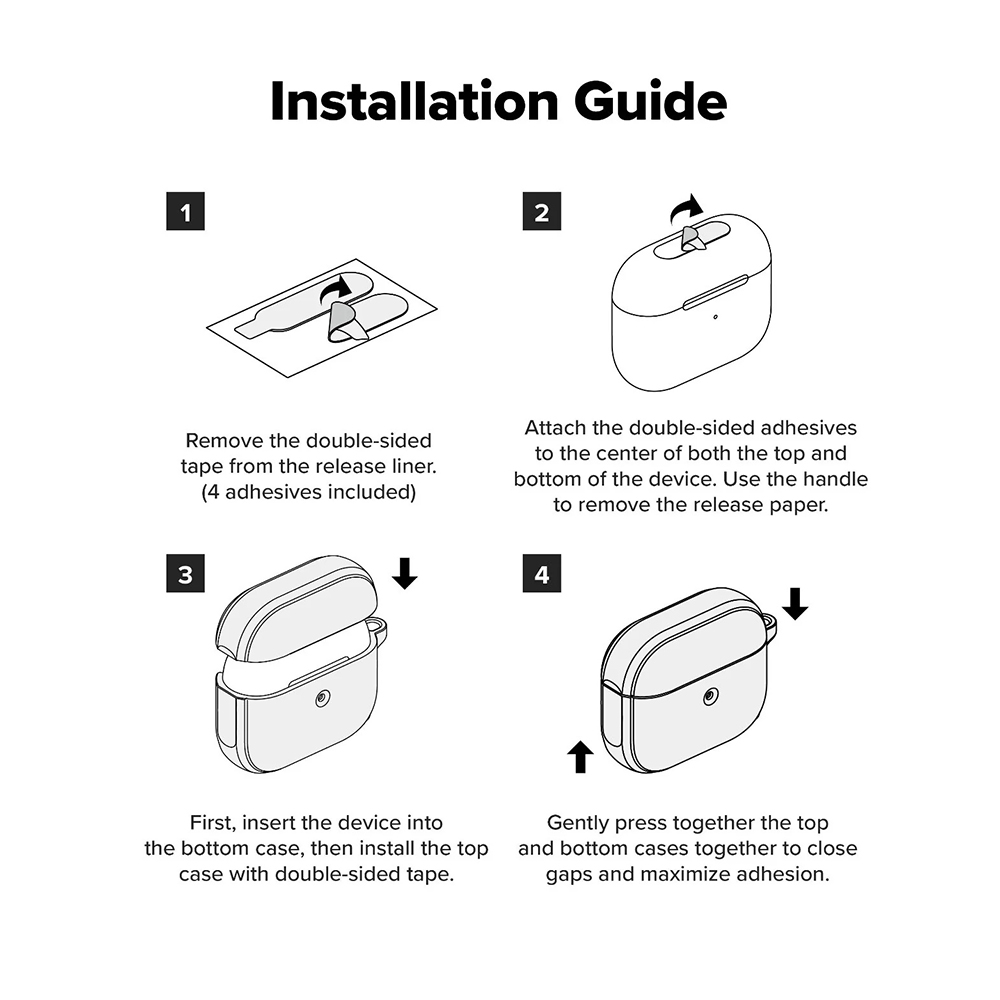 Installation Guide

1

Remove the double-sided tape from the release liner. (4 adhesives included)

2

Attach the double-sided adhesives to the center of both the top and bottom of the device. Use the handle to remove the release paper.

3

First, insert the device into the bottom case, then install the top case with double-sided tape.

4

Gently press together the top and bottom cases together to close gaps and maximize adhesion.