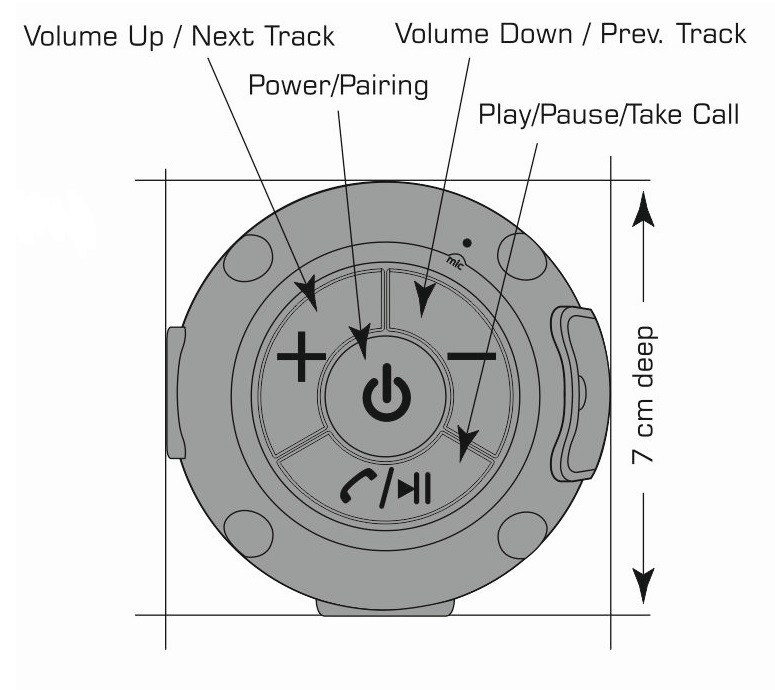 Volume Up / Next Track
Volume Down / Prev. Track
Power/Pairing
Play/Pause/Take Call
mic
+
−
7 cm deep