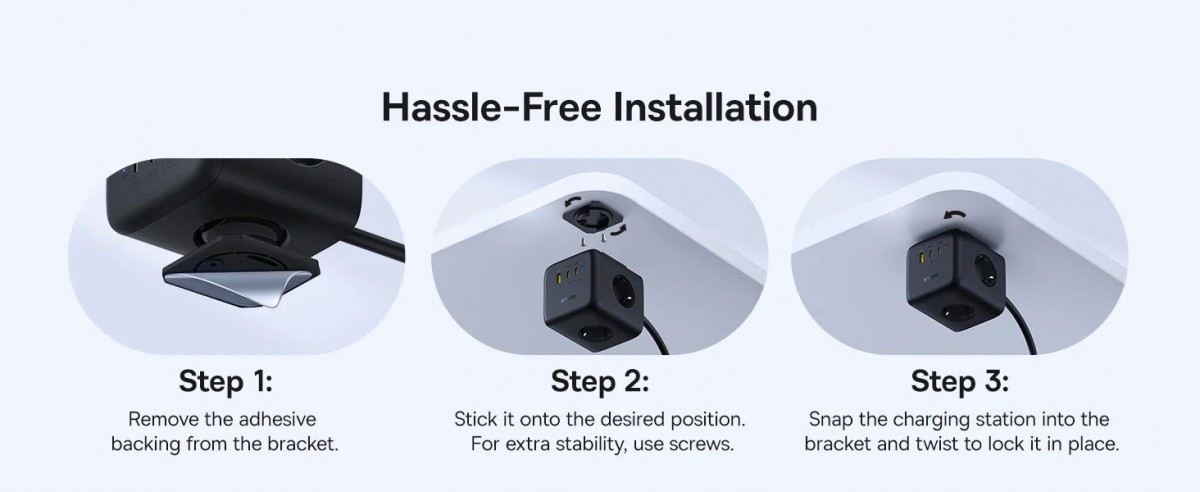 Hassle-Free Installation

Step 1:

Remove the adhesive backing from the bracket.

Step 2:

Stick it onto the desired position. For extra stability, use screws.

Step 3:

Snap the charging station into the bracket and twist to lock it in place.