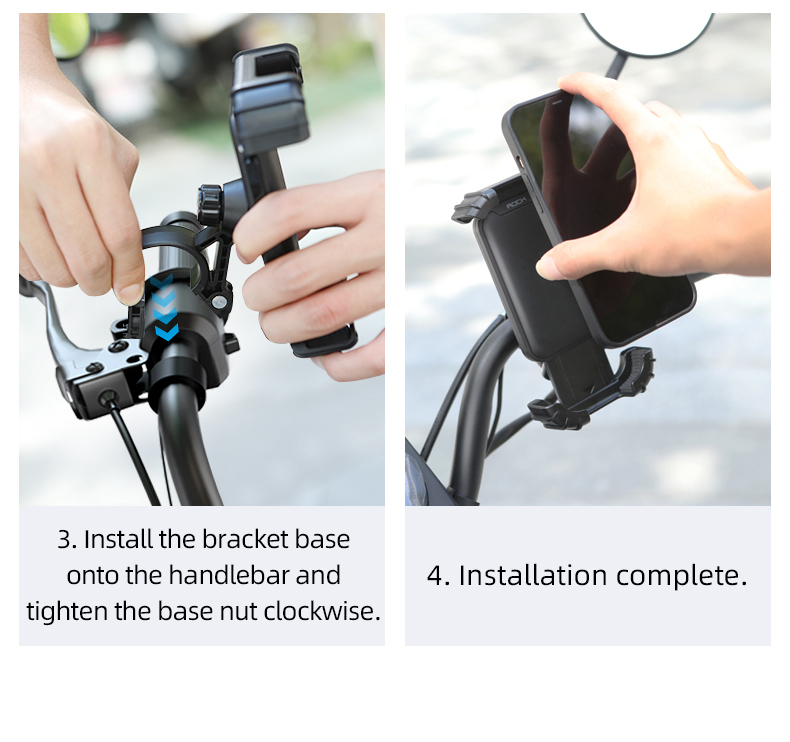 ROCK

3. Install the bracket base onto the handlebar and tighten the base nut clockwise.

4. Installation complete.