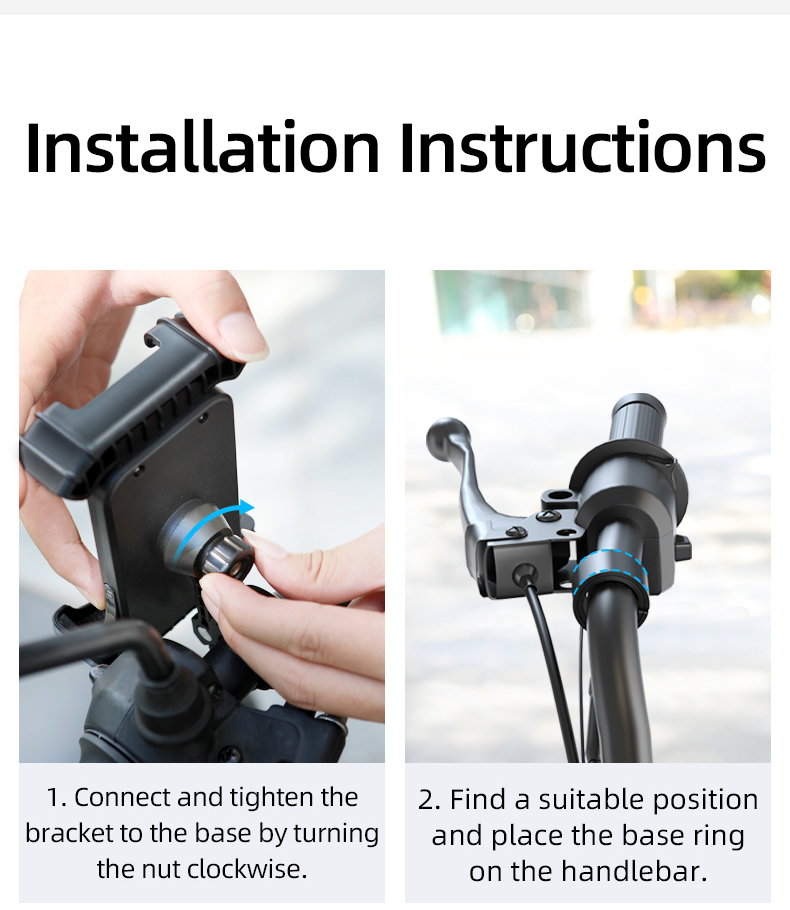 Installation Instructions

1. Connect and tighten the bracket to the base by turning the nut clockwise.

2. Find a suitable position and place the base ring on the handlebar.