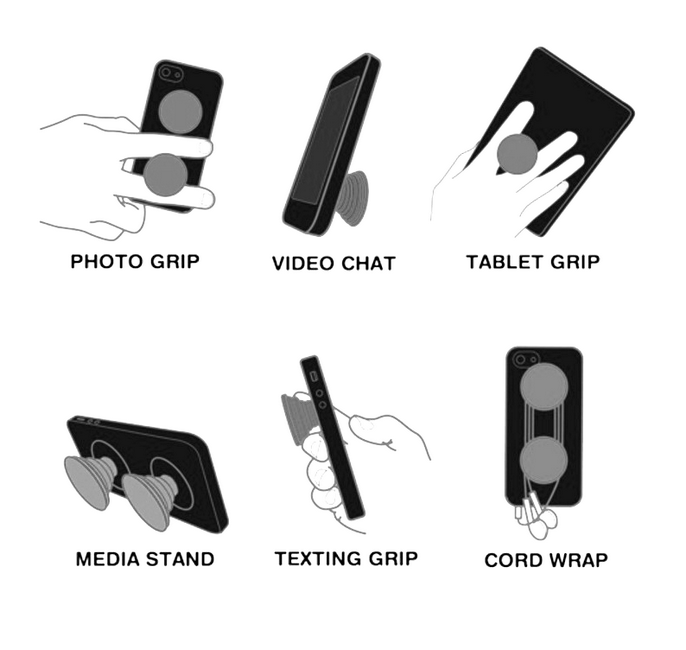 PHOTO GRIP

VIDEO CHAT

TABLET GRIP

MEDIA STAND

TEXTING GRIP

CORD WRAP