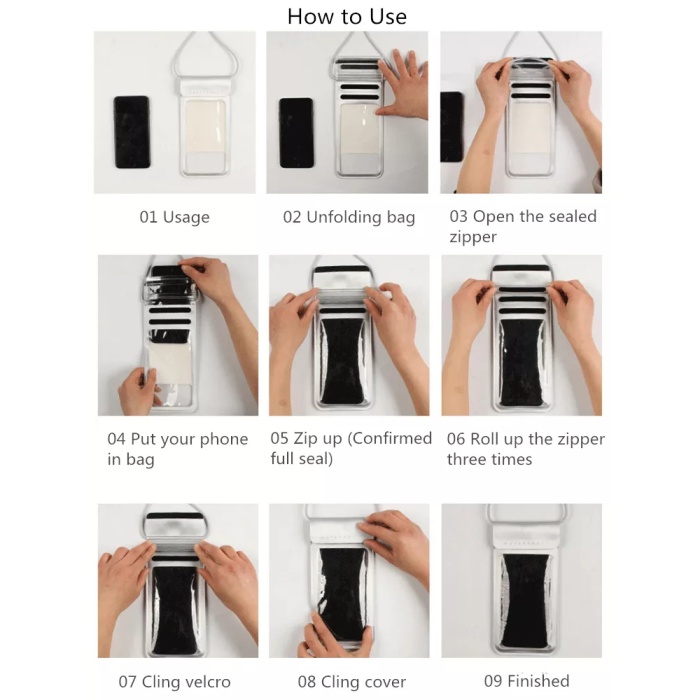 How to Use

01 Usage

02 Unfolding bag

03 Open the sealed zipper

04 Put your phone in bag

05 Zip up (Confirmed full seal)

06 Roll up the zipper three times

07 Cling velcro

08 Cling cover

09 Finished